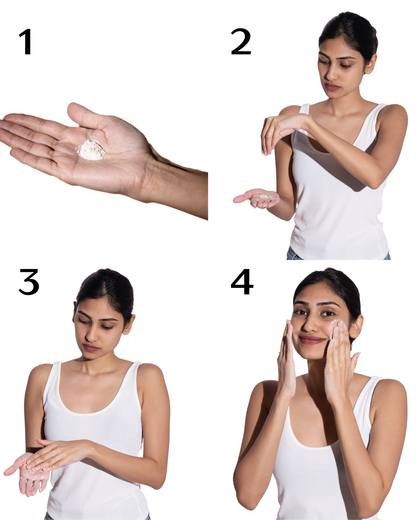 1

2

3

4