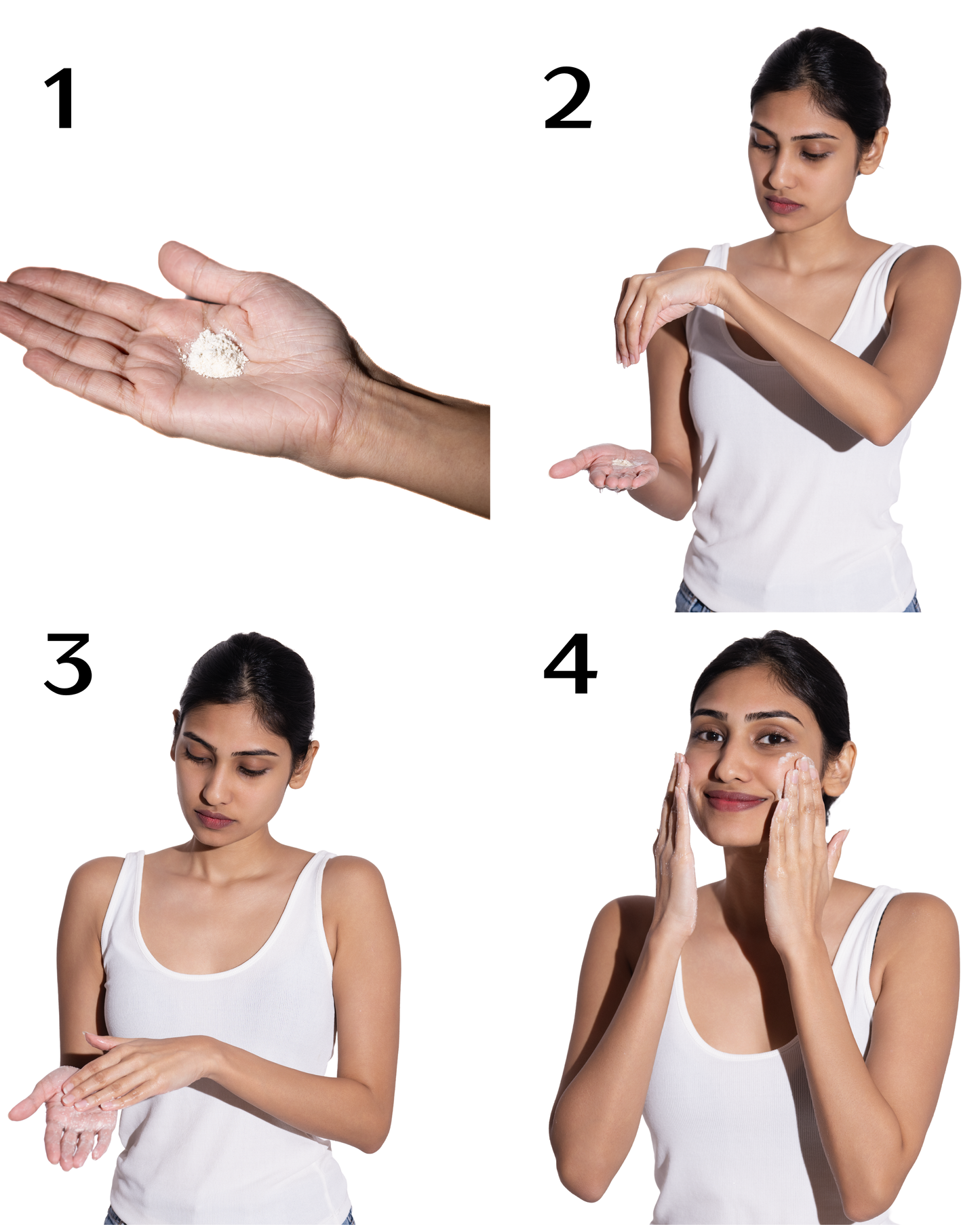 1

2

3

4