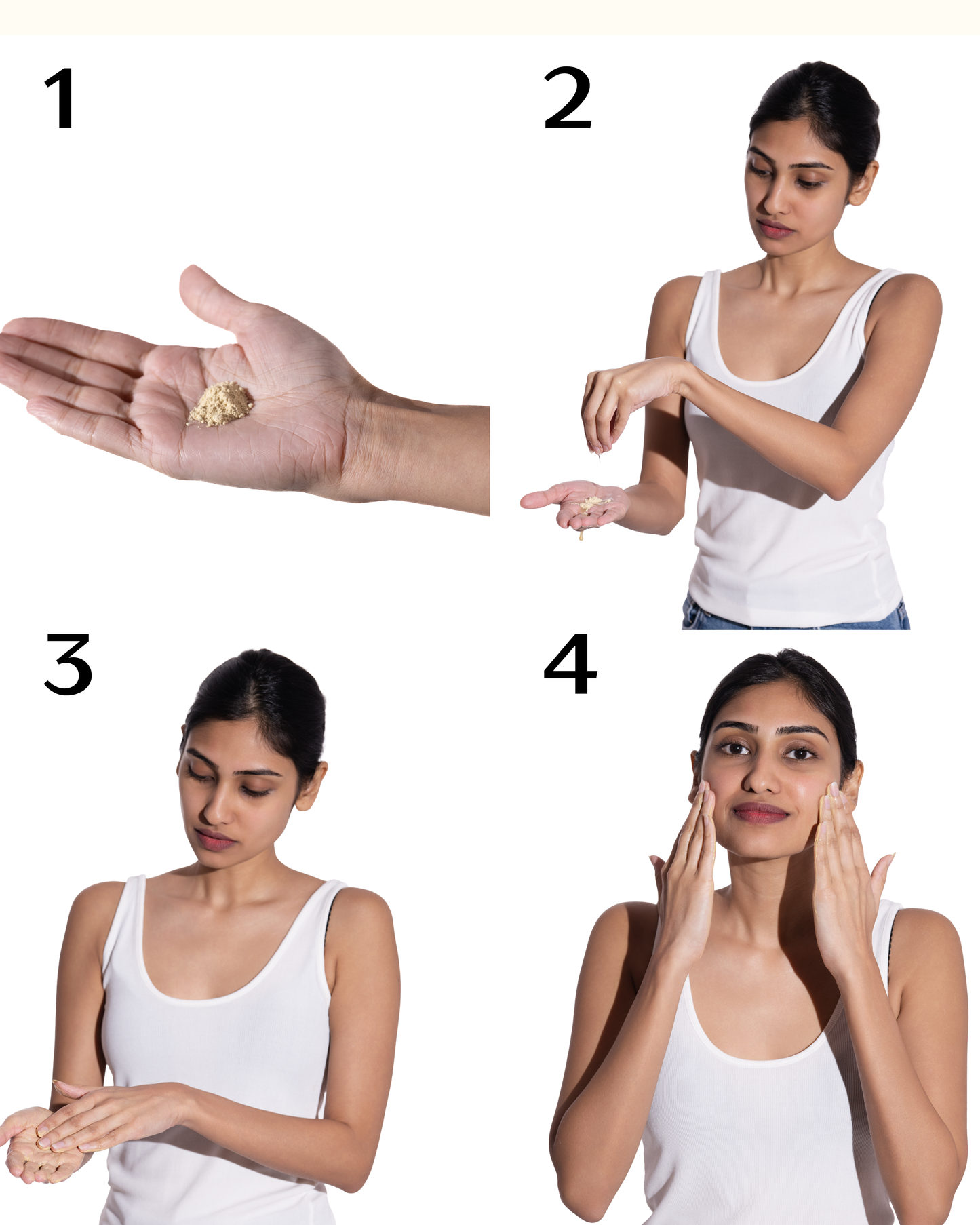 1

2

3

4